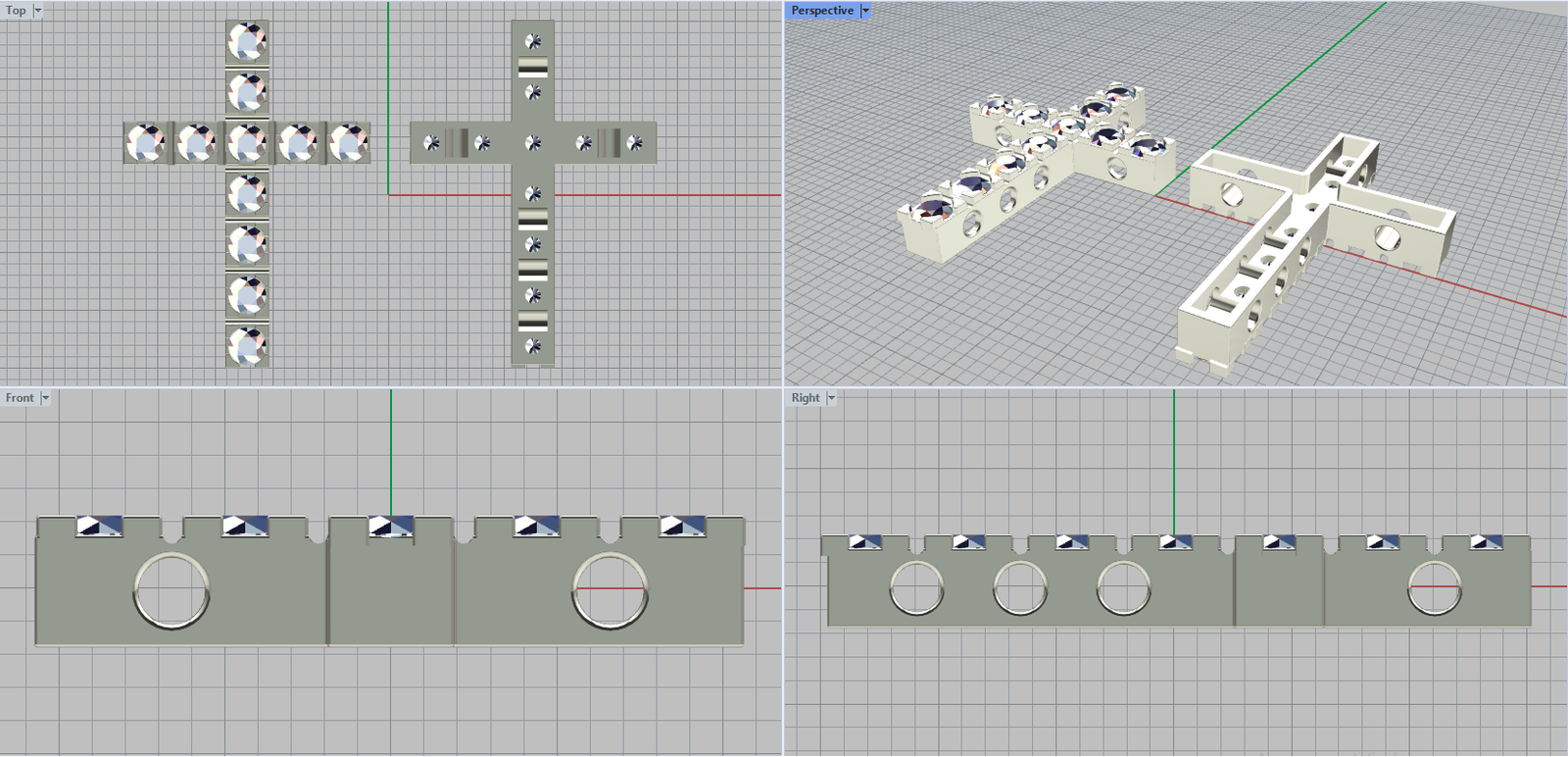 Top

Perspective

Front

Right